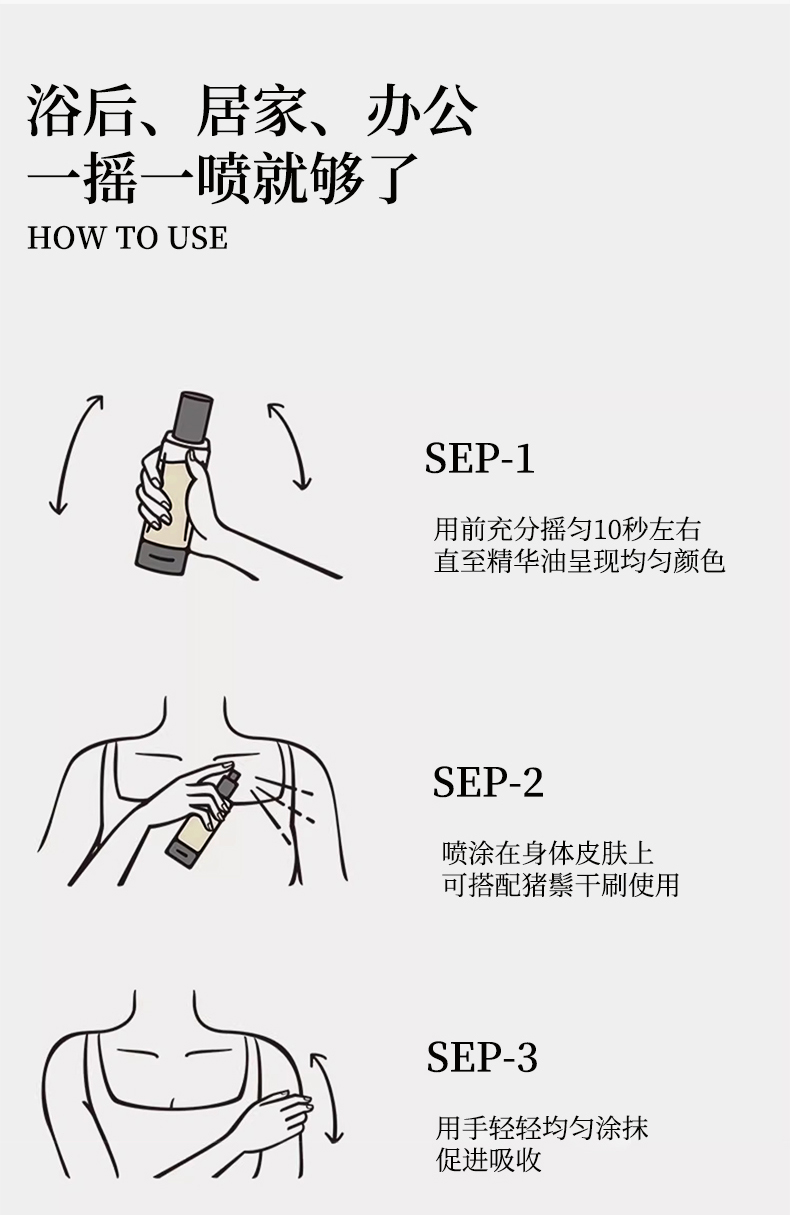 浴后、居家、办公
一摇一喷就够了
HOW TO USE

SEP-1

用前充分摇匀10秒左右
直至精华油呈现均匀颜色

SEP-2

喷涂在身体皮肤上
可搭配猪鬃干刷使用

SEP-3

用手轻轻均匀涂抹
促进吸收