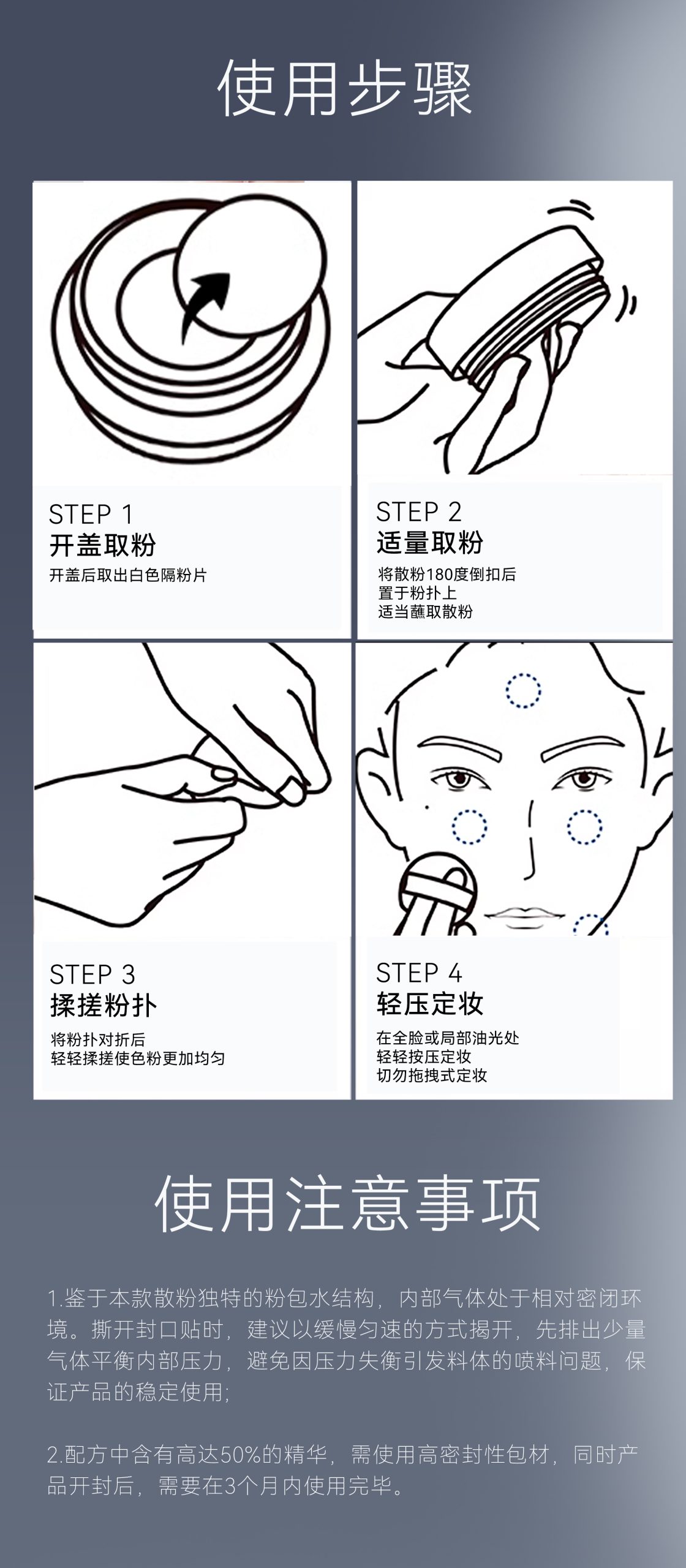 使用步骤

STEP 1
开盖取粉
开盖后取出白色隔粉片

STEP 2
适量取粉
将散粉180度倒扣后
置于粉扑上
适当蘸取散粉

STEP 3
揉搓粉扑
将粉扑对折后
轻轻揉搓使色粉更加均匀

STEP 4
轻压定妆
在全脸或局部油光处
轻轻按压定妆
切勿拖拽式定妆

使用注意事项

1.鉴于本款散粉独特的粉包水结构，内部气体处于相对密闭环境。撕开封口贴时，建议以缓慢匀速的方式揭开，先排出少量气体平衡内部压力，避免因压力失衡引发料体的喷料问题，保证产品的稳定使用;

2.配方中含有高达50%的精华，需使用高密封性包材，同时产品开封后，需要在3个月内使用完毕。