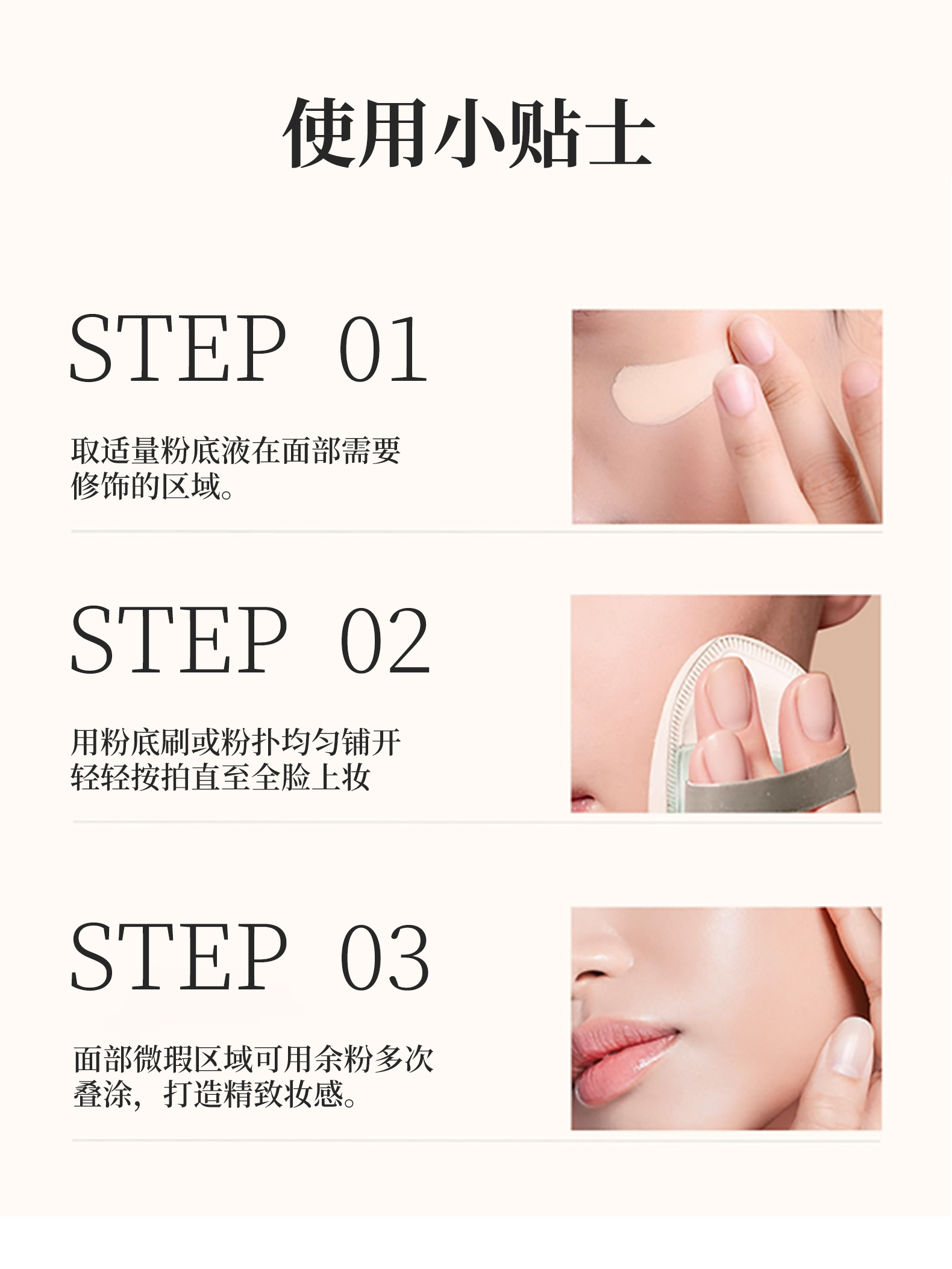 使用小贴士

STEP 01

取适量粉底液在面部需要修饰的区域。

STEP 02

用粉底刷或粉扑均匀铺开轻轻按拍直至全脸上妆

STEP 03

面部微瑕区域可用余粉多次叠涂，打造精致妆感。