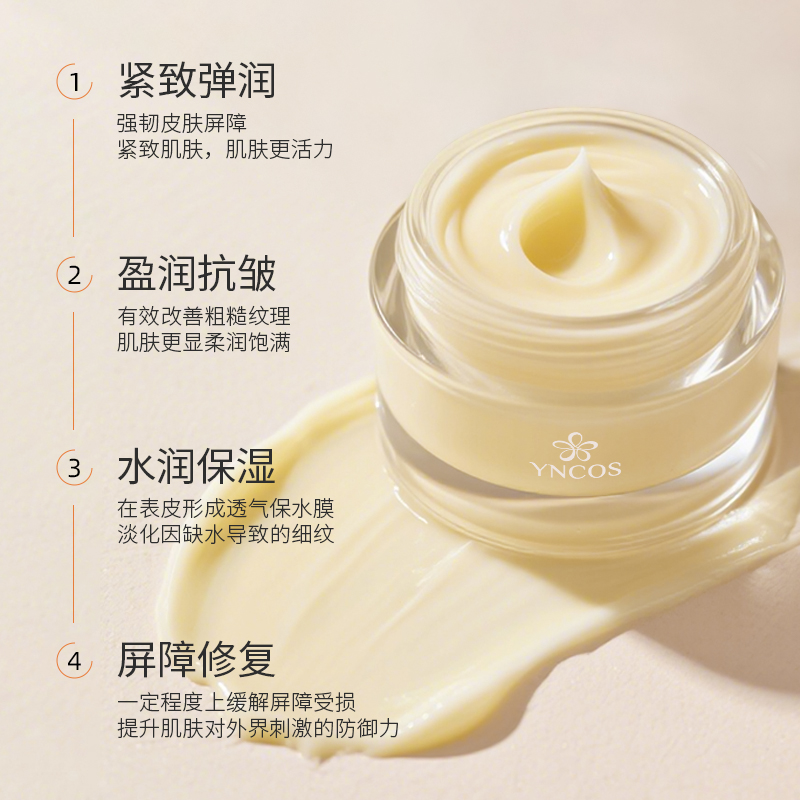 1 紧致弹润

强韧皮肤屏障
紧致肌肤，肌肤更活力

2 盈润抗皱

有效改善粗糙纹理
肌肤更显柔润饱满

3 水润保湿

在表皮形成透气保水膜
淡化因缺水导致的细纹

4 屏障修复

一定程度上缓解屏障受损
提升肌肤对外界刺激的防御力

YNCOS